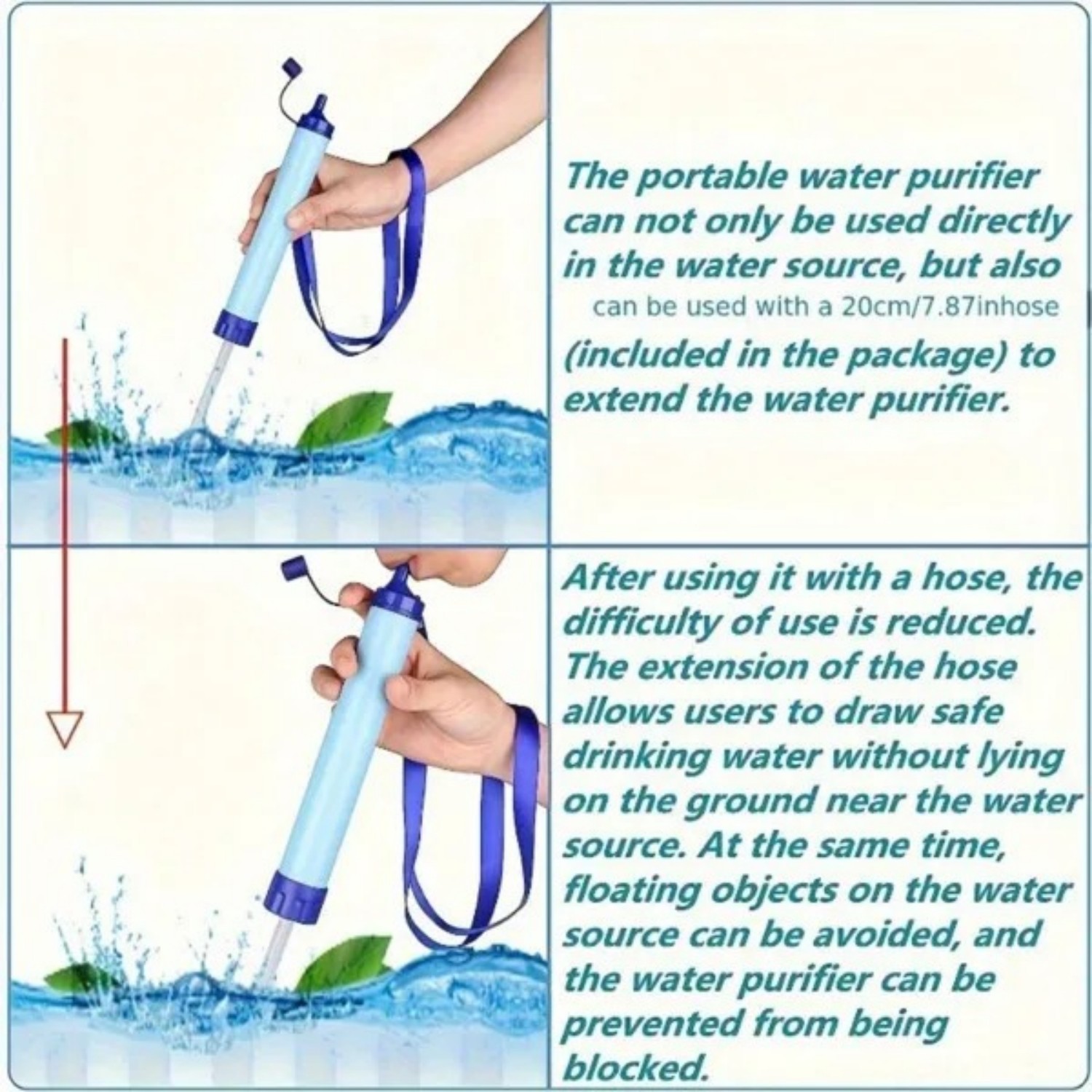 The portable water purifier can not only be used directly in the water source, but also can be used with a 20cm/7.87inhose (included in the package) to extend the water purifier.

After using it with a hose, the difficulty of use is reduced. The extension of the hose allows users to draw safe drinking water without lying on the ground near the water source. At the same time, floating objects on the water source can be avoided, and the water purifier can be prevented from being blocked.